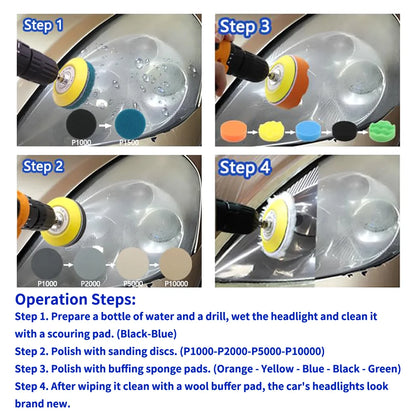 Step 1

P1000 P1500

Step 3

Step 2

P1000 P2000 P5000 P10000

Step 4

Operation Steps:
Step 1. Prepare a bottle of water and a drill, wet the headlight and clean it with a scouring pad. (Black-Blue)
Step 2. Polish with sanding discs. (P1000-P2000-P5000-P10000)
Step 3. Polish with buffing sponge pads. (Orange - Yellow - Blue - Black - Green)
Step 4. After wiping it clean with a wool buffer pad, the car's headlights look brand new.